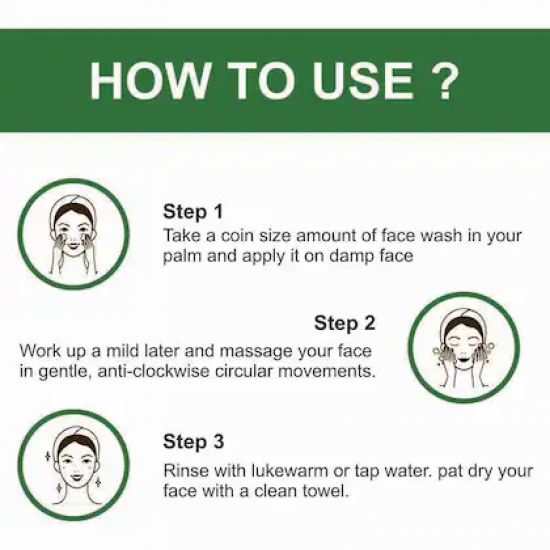 HOW TO USE ?

Step 1
Take a coin size amount of face wash in your palm and apply it on damp face

Step 2
Work up a mild later and massage your face in gentle, anti-clockwise circular movements.

Step 3
Rinse with lukewarm or tap water. pat dry your face with a clean towel.